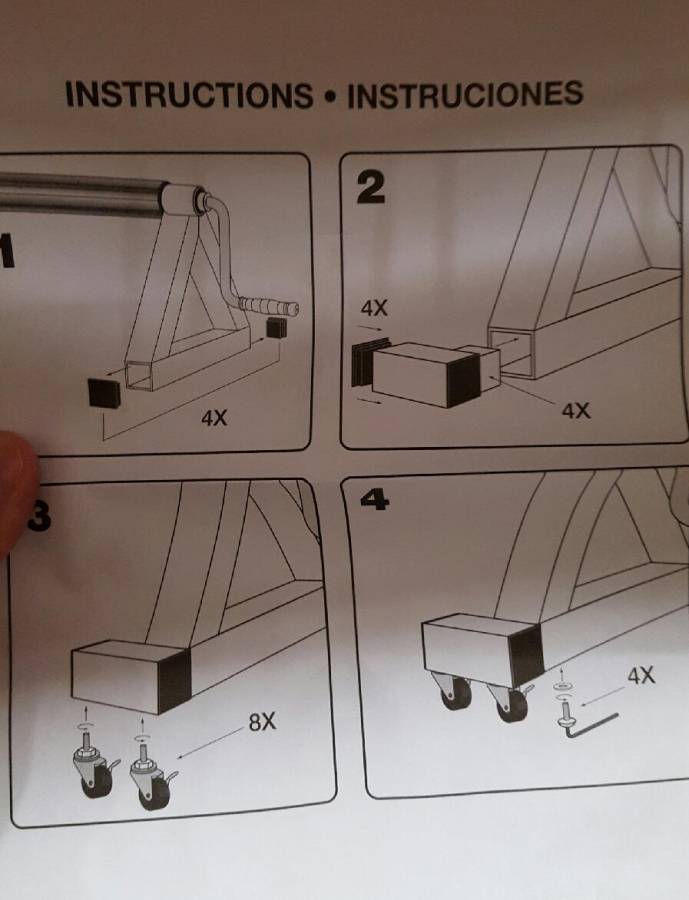 INSTRUCTIONS • INSTRUCIONES

1

4X

2

4X

4X

3

8X

4

4X